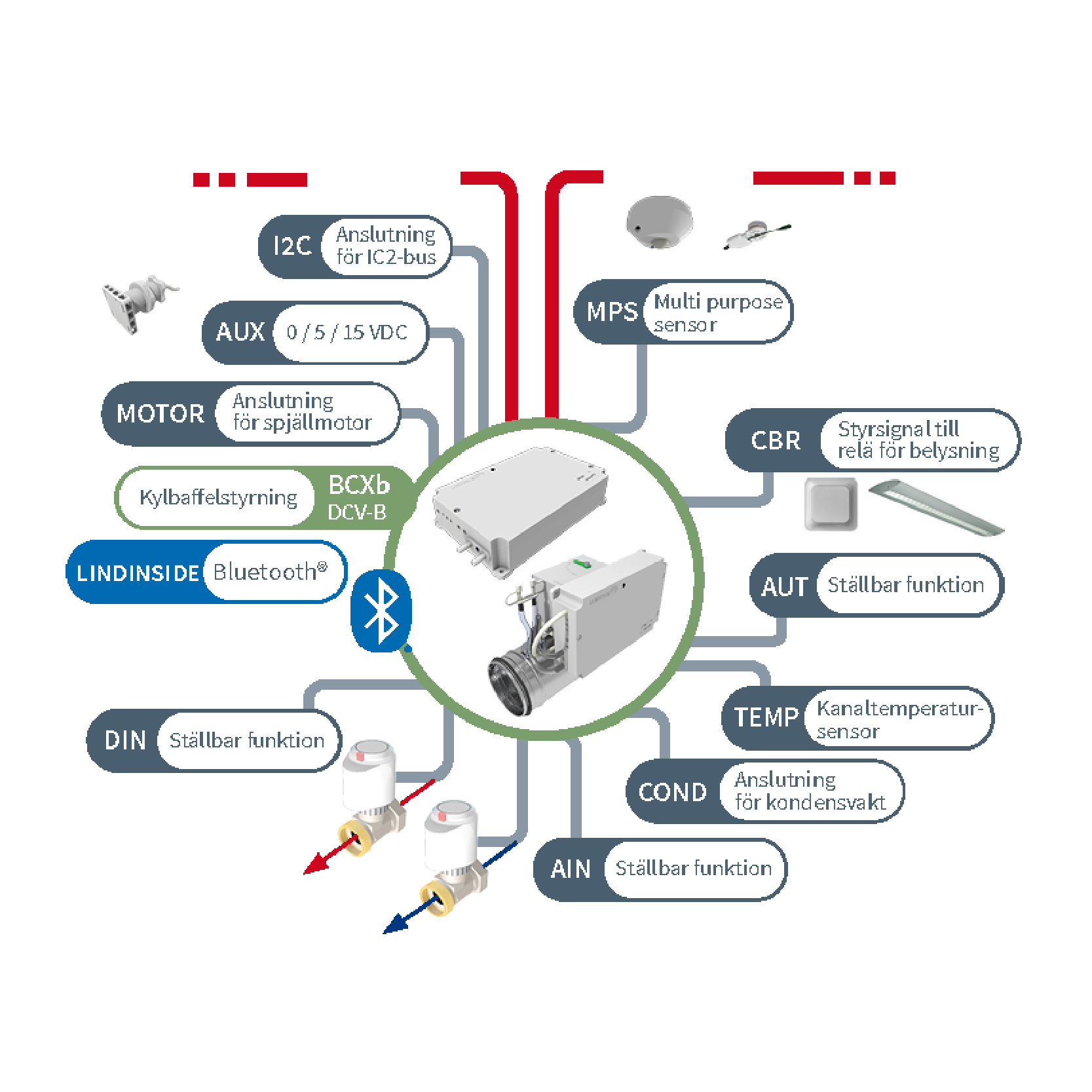 I2C Anslutning för IC2-bus

AUX 0 / 5 / 15 VDC

MOTOR Anslutning för spjällmotor

Kylbaffelstyrning BCXb DCV-B

LINDINSIDE Bluetooth®

DIN Ställbar funktion

MPS Multi purpose sensor

CBR Styrsignal till relä för belysning

AUT Ställbar funktion

TEMP Kanaltemperatur-sensor

COND Anslutning för kondensvakt

AIN Ställbar funktion